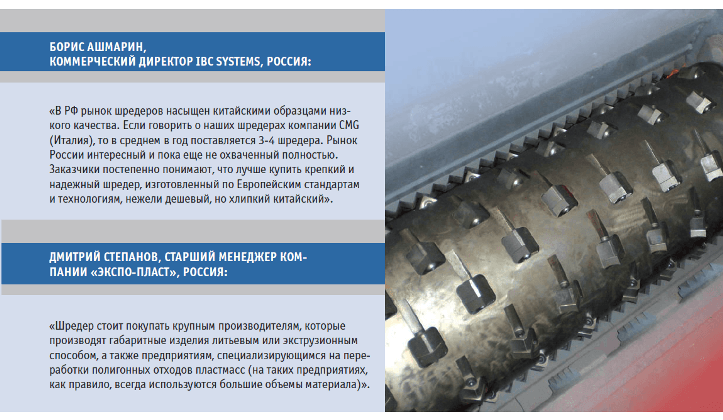 БОРИС АШМАРИН,
КОММЕРЧЕСКИЙ ДИРЕКТОР IBC SYSTEMS, РОССИЯ:

«В РФ рынок шредеров насыщен китайскими образцами низкого качества. Если говорить о наших шредерах компании CMG (Италия), то в среднем в год поставляется 3-4 шредера. Рынок России интересный и пока еще не охваченный полностью. Заказчики постепенно понимают, что лучше купить крепкий и надежный шредер, изготовленный по Европейским стандартам и технологиям, нежели дешевый, но хлипкий китайский».

ДМИТРИЙ СТЕПАНОВ, СТАРШИЙ МЕНЕДЖЕР КОМПАНИИ «ЭКСПО-ПЛАСТ», РОССИЯ:

«Шредер стоит покупать крупным производителям, которые производят габаритные изделия литьевым или экструзионным способом, а также предприятиям, специализирующимся на переработки полигонных отходов пластмасс (на таких предприятиях, как правило, всегда используются большие объемы материала)».